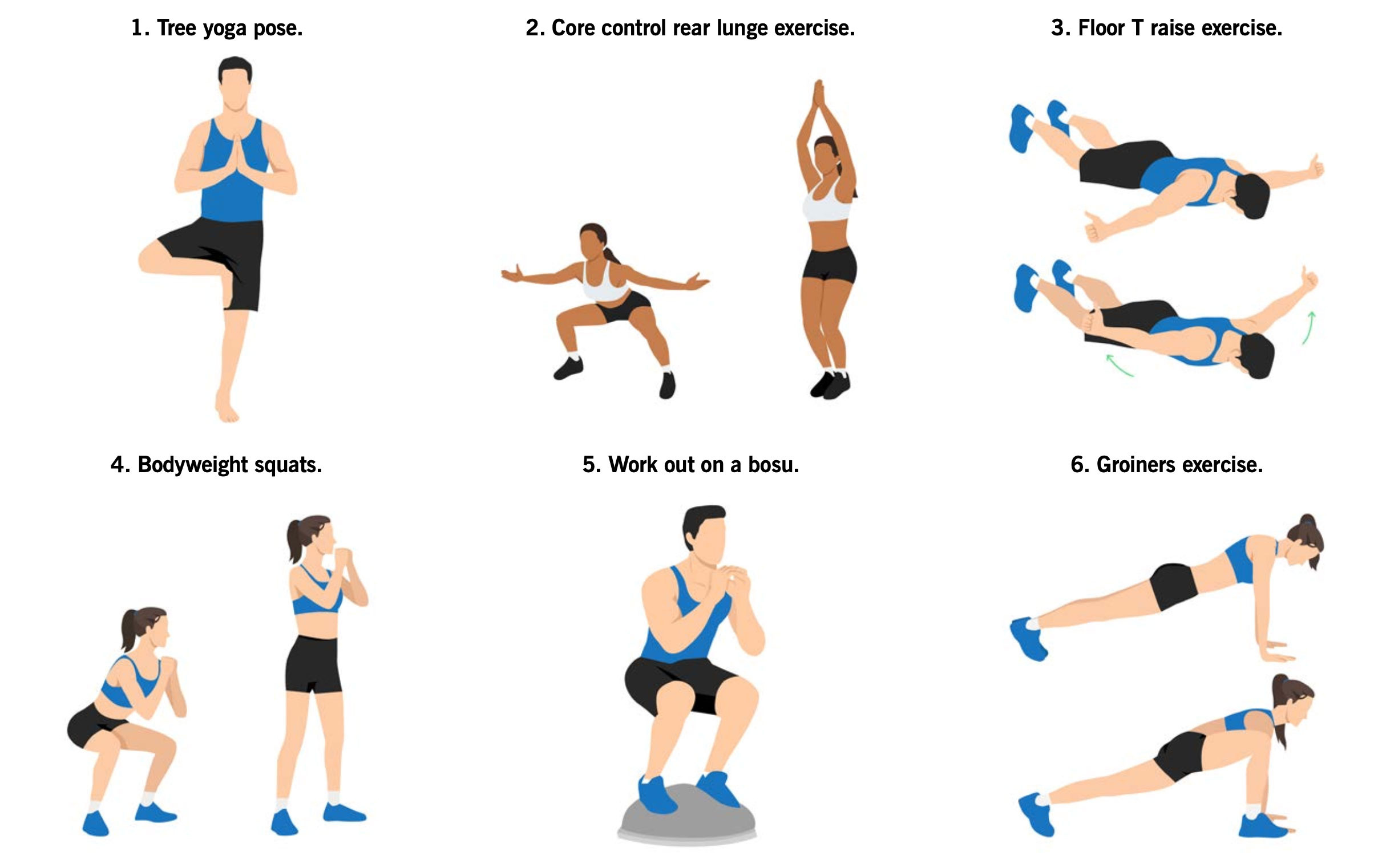 1. Tree yoga pose.

2. Core control rear lunge exercise.

3. Floor T raise exercise.

4. Bodyweight squats.

5. Work out on a bosu.

6. Groiners exercise.