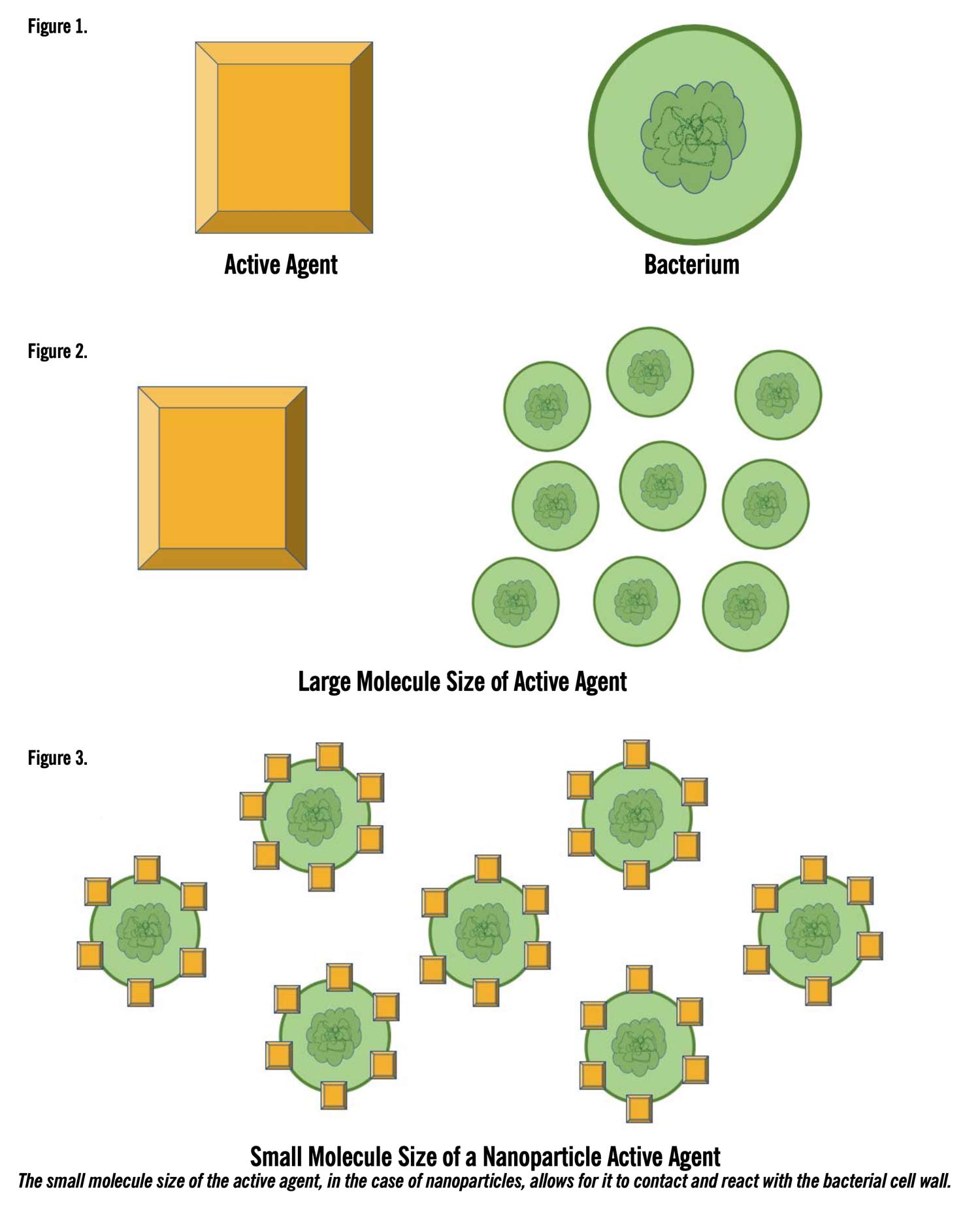 Figure 1.

Active Agent

Bacterium

Figure 2.

Large Molecule Size of Active Agent

Figure 3.

Small Molecule Size of a Nanoparticle Active Agent

The small molecule size of the active agent, in the case of nanoparticles, allows for it to contact and react with the bacterial cell wall.