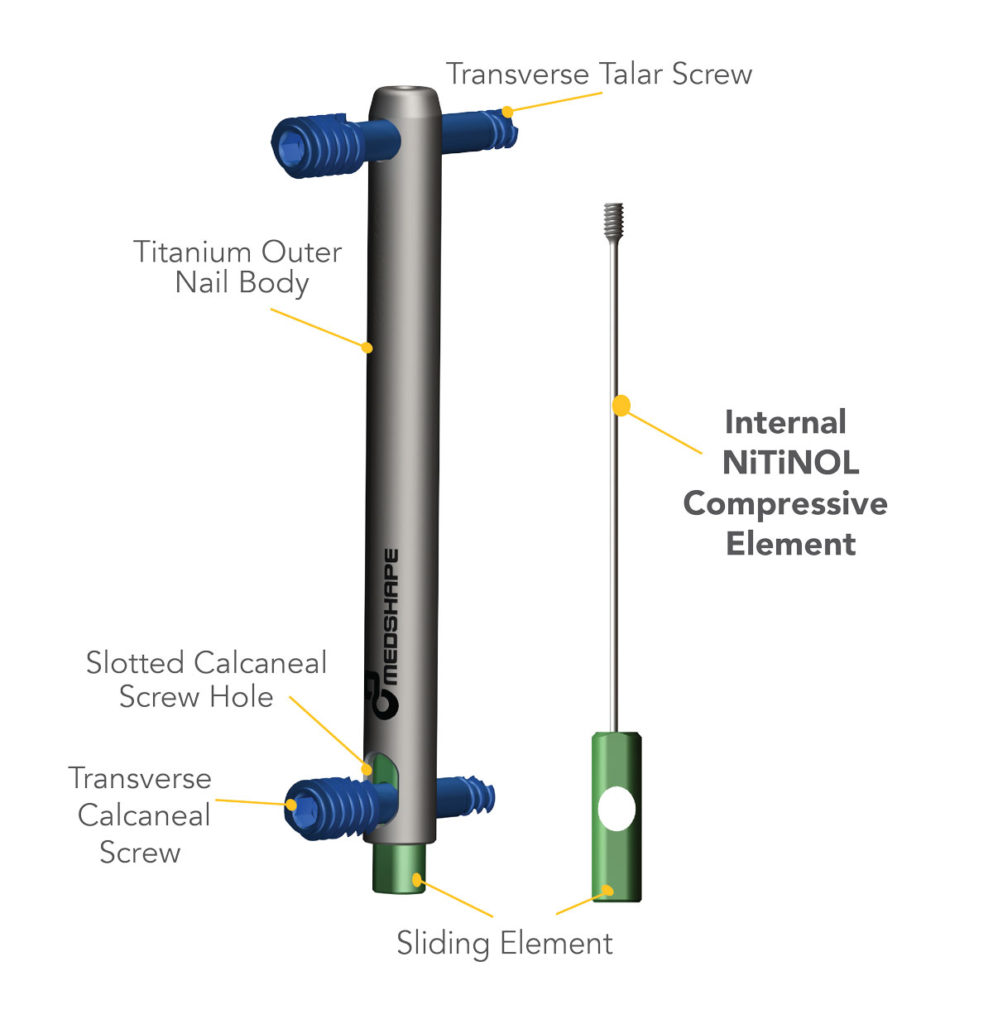 Transverse Talar Screw

Titanium Outer Nail Body

Internal NiTiNOL Compressive Element

MEDSHAPE

Slotted Calcaneal Screw Hole

Transverse Calcaneal Screw

Sliding Element